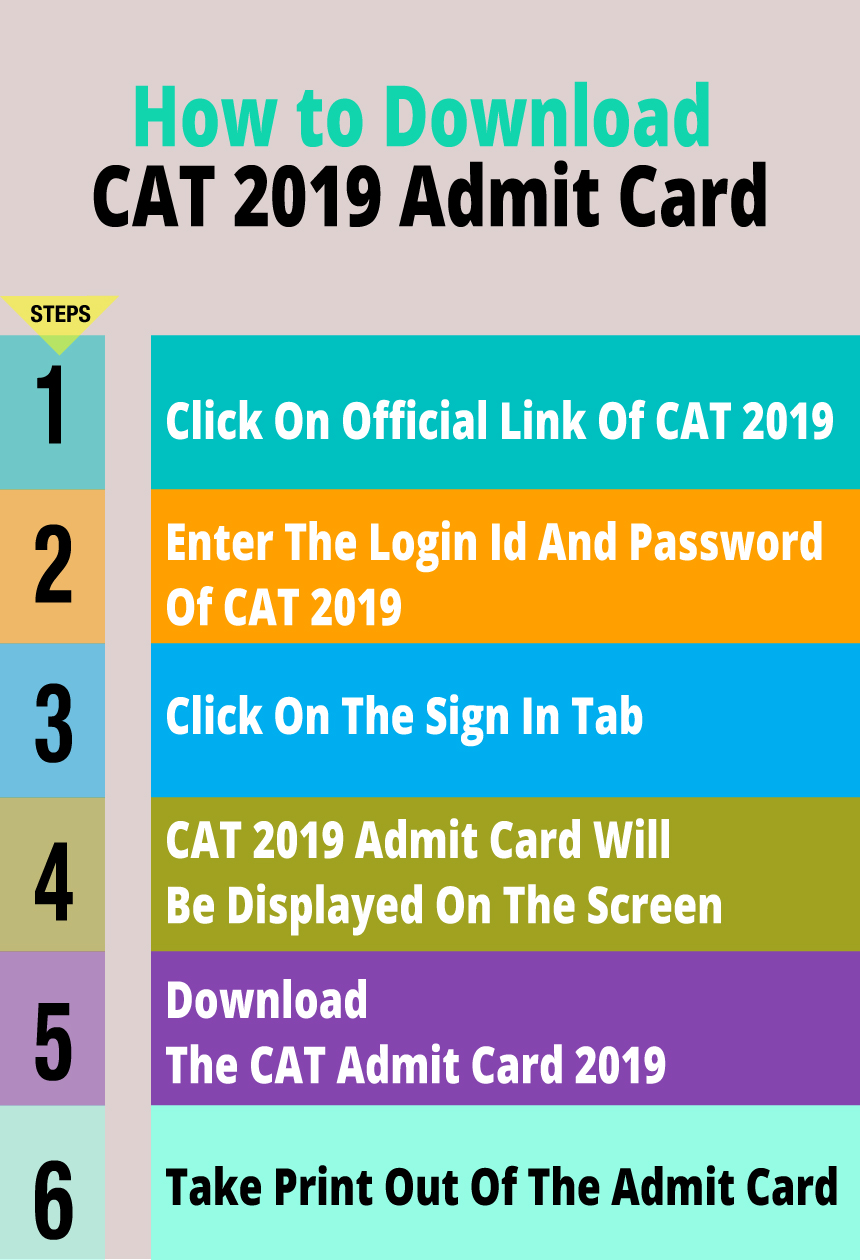 How to Download
CAT 2019 Admit Card

STEPS

1

Click On Official Link Of CAT 2019

2

Enter The Login Id And Password Of CAT 2019

3

Click On The Sign In Tab

4

CAT 2019 Admit Card Will Be Displayed On The Screen

5

Download The CAT Admit Card 2019

6

Take Print Out Of The Admit Card